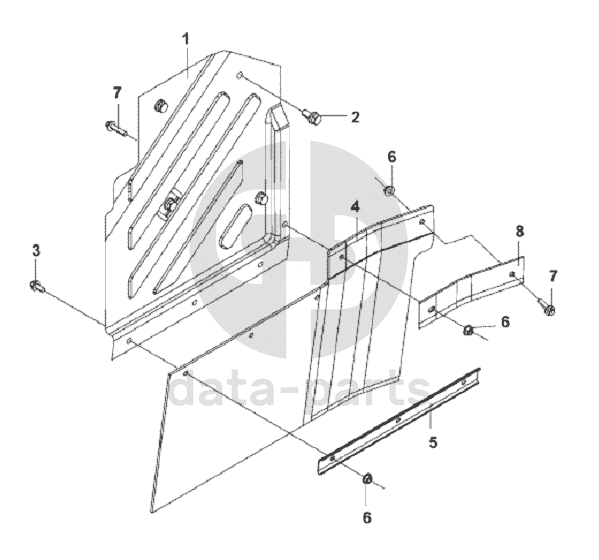 1
7
2
6
4
8
3
7
6
data-parts
5
6