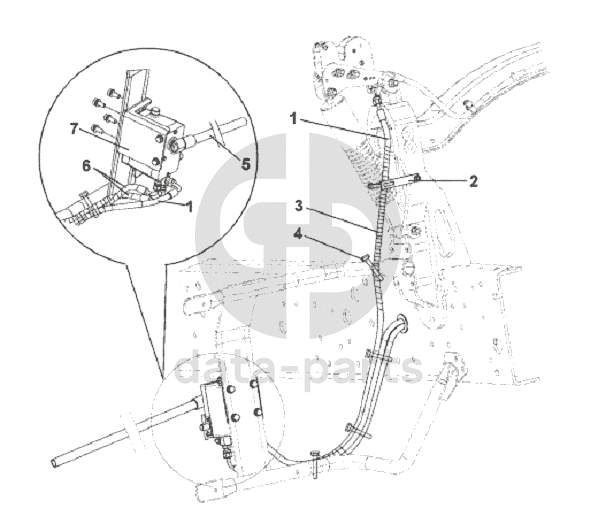 7
5
6
1
1
2
3
4
data-parts