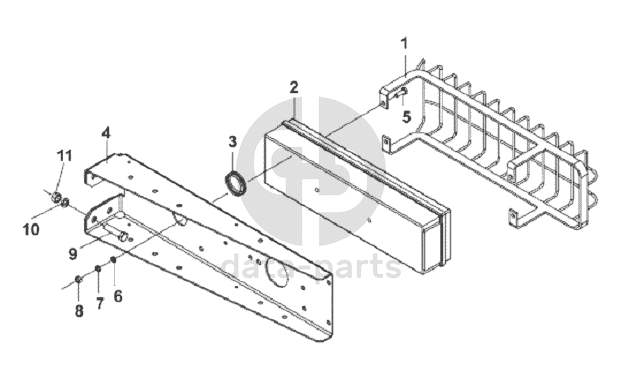 1
2
5
3
4
11
10
9
8
7
6
data-parts