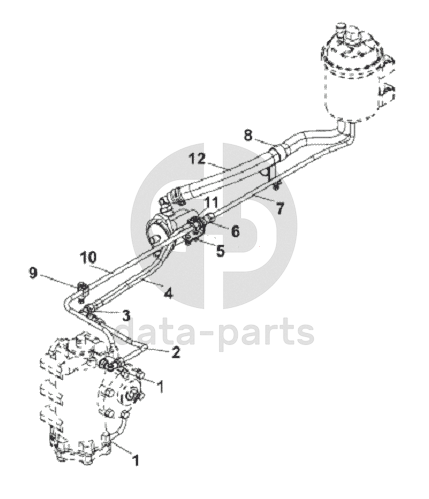 8
12
11
7
6
5
10
9
4
3
data-parts
2
1
1