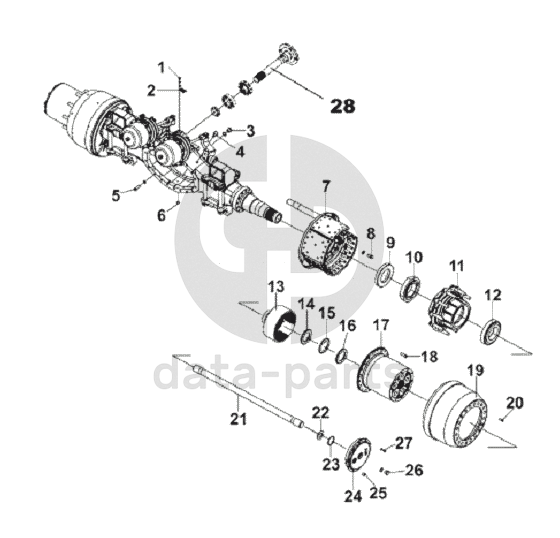 1
2
28
3
4
5
6
7
8
9
10
11
12
13
14
15
16
17
18
19
20
21
22
23
24
25
26
27
data-parts