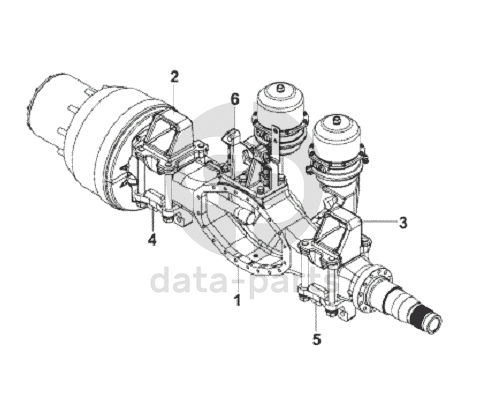 2
6
3
4
1
5
data-parts