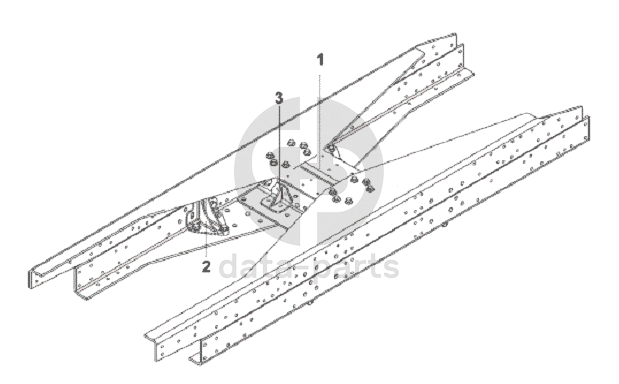 1
3
2
data-parts