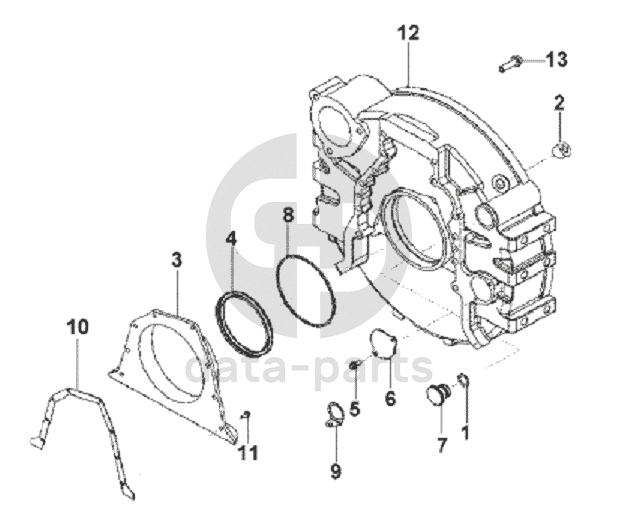 12
13
2
8
4
3
10
data-parts
5
6
7
1
11
9