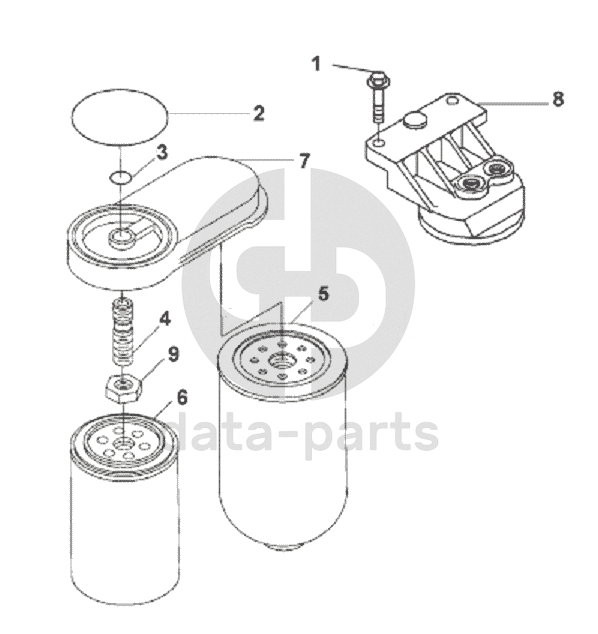 1
8
2
3
7
5
4
9
6
data-parts