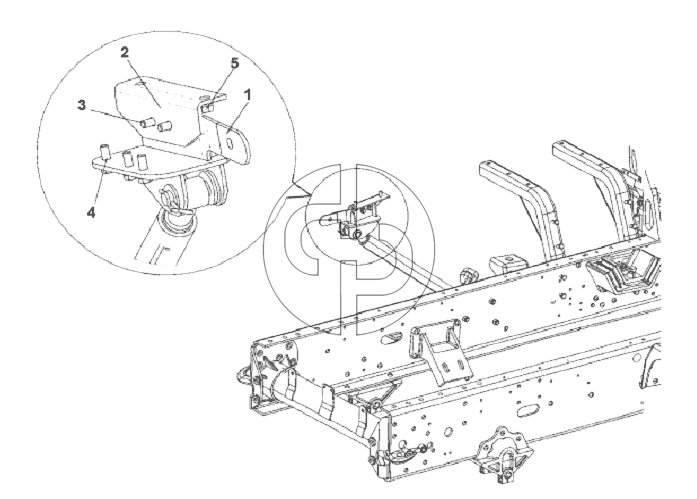 2
5
3
1
4