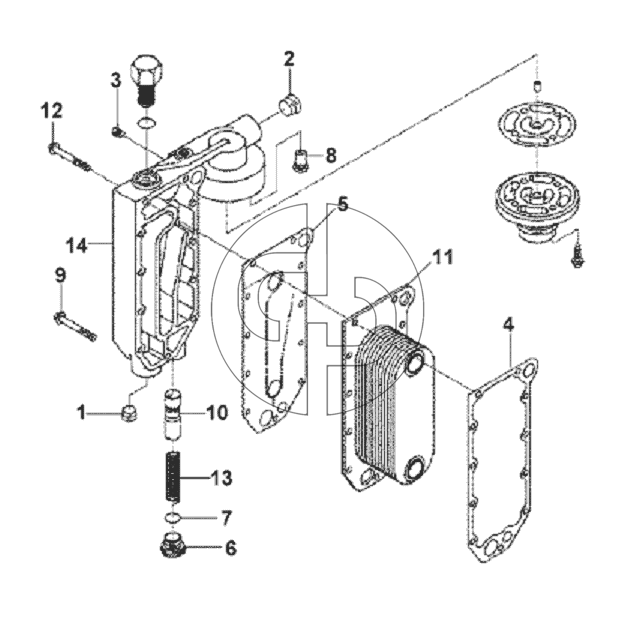 2
3
12
8
5
14
11
9
4
1
10
13
7
6