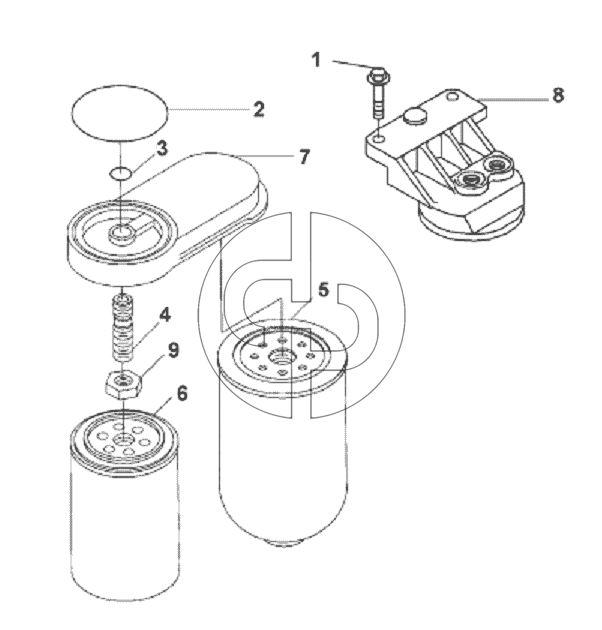 1
8
2
3
7
5
4
9
6