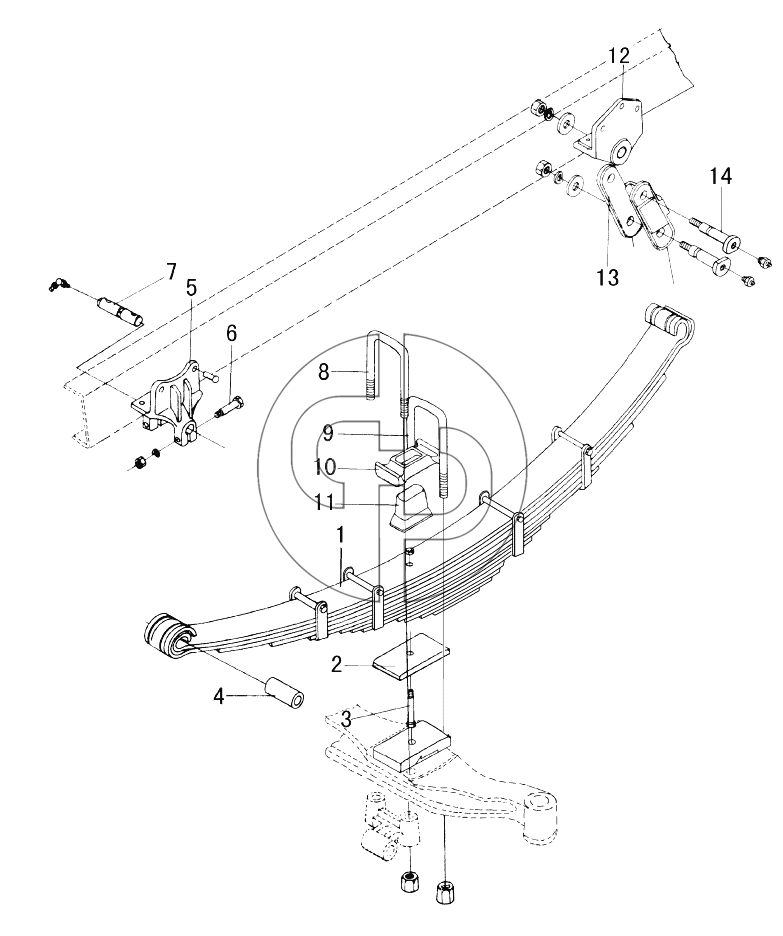 12
14
13
7
5
6
8
9
10
11
1
2
4
3