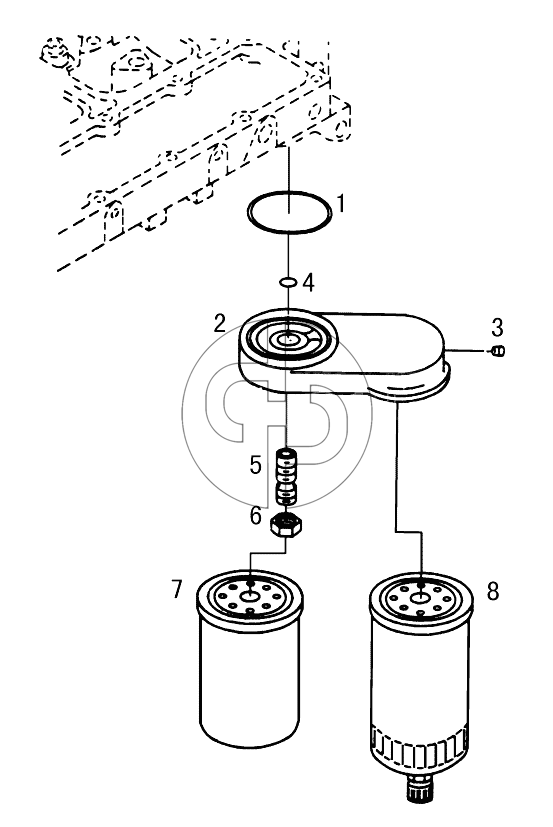 1
4
2
3
5
6
7
8