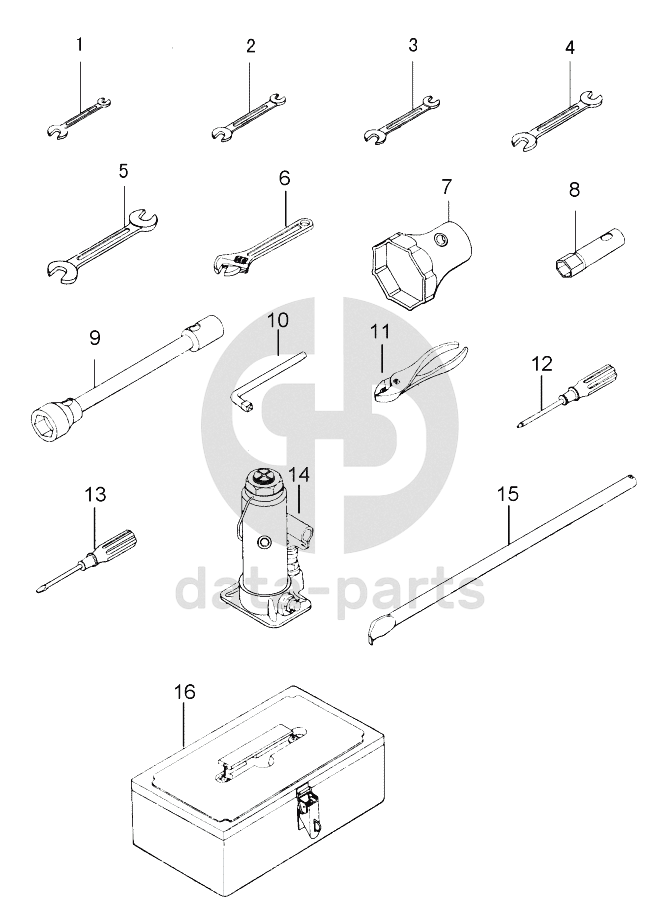 1
2
3
4
5
6
7
8
9
10
11
12
13
14
15
16
data-parts