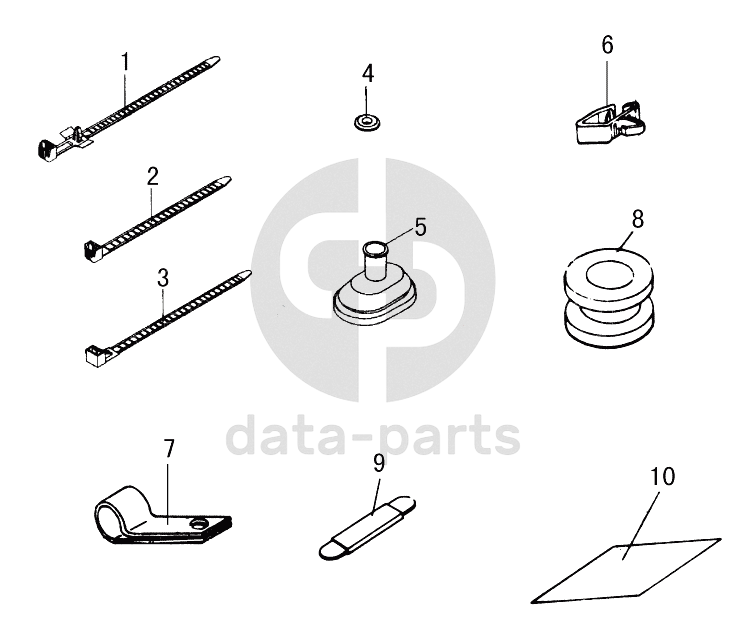 1
4
6
2
5
8
3
data-parts
7
9
10