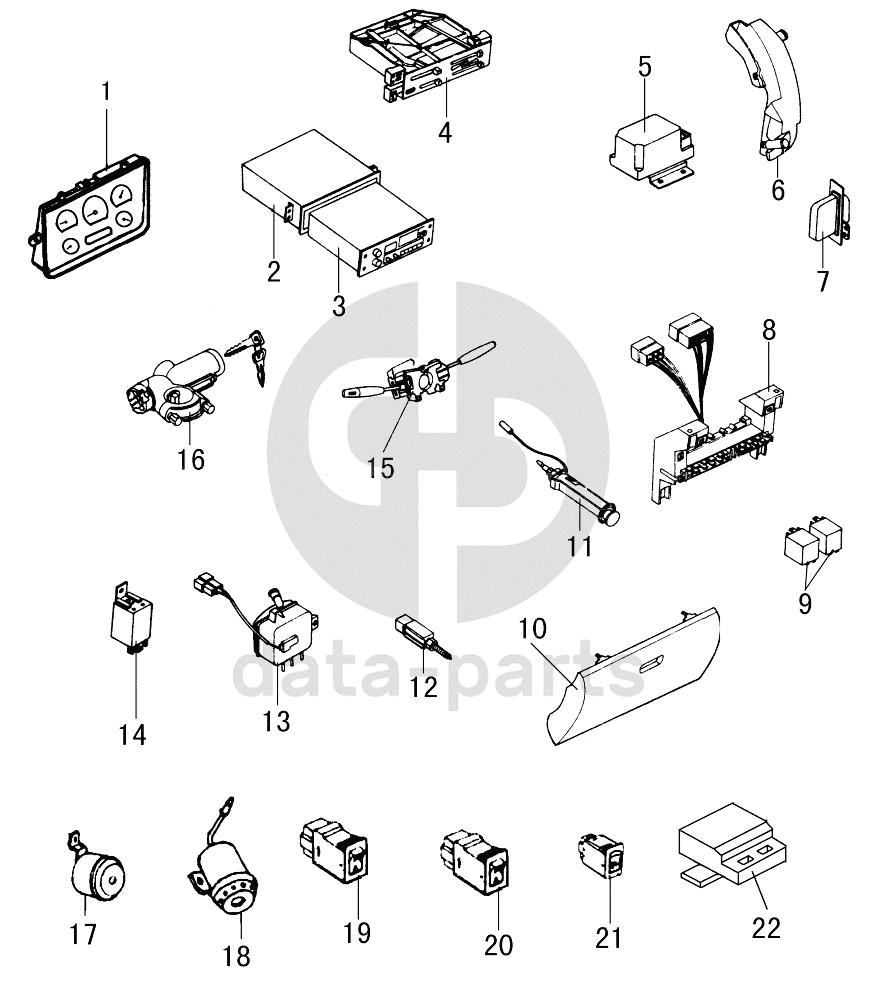 1
4
5
6
2
3
7
8
16
15
11
9
14
13
12
10
data-parts
17
18
19
20
21
22