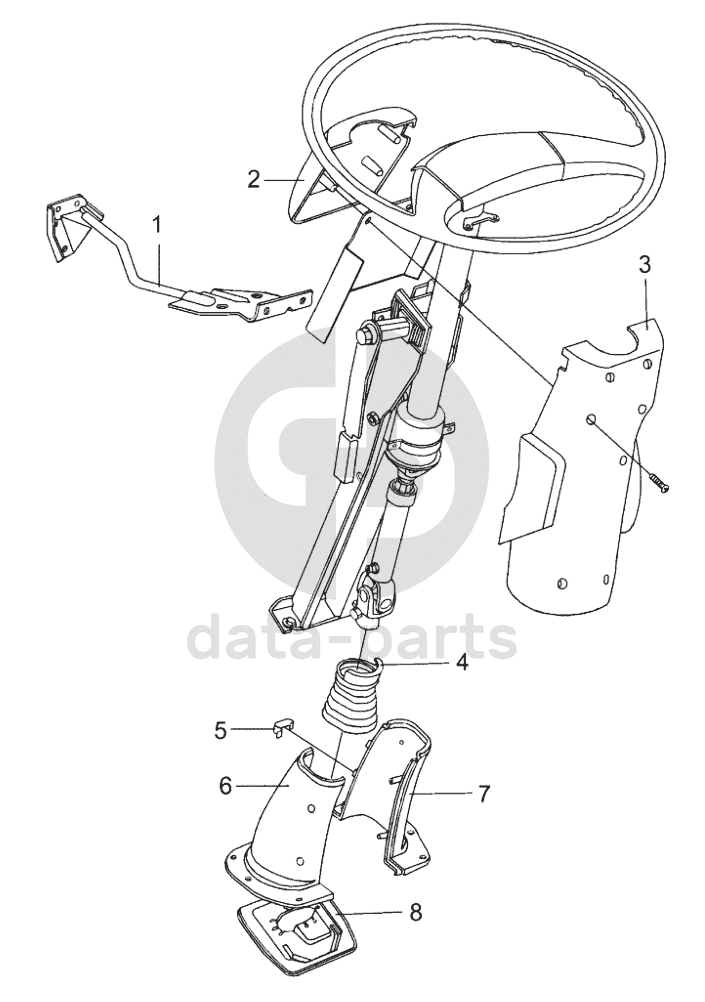 2
1
3
data-parts
4
5
6
7
8