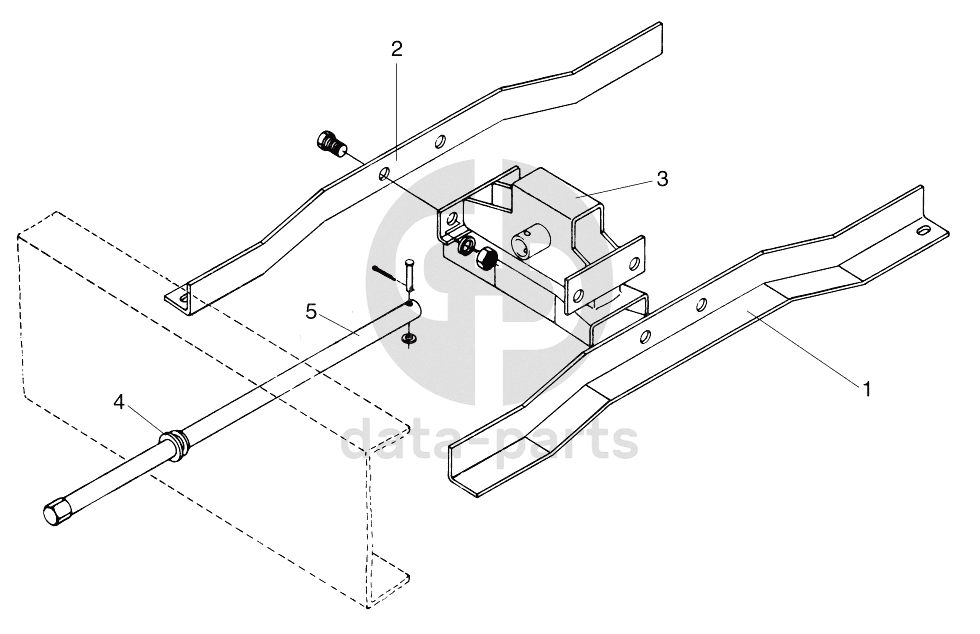 2
3
5
1
4
data-parts