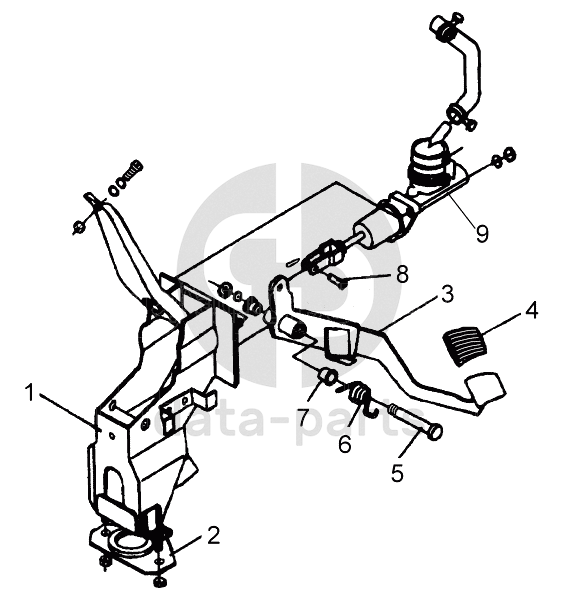 9
8
3
4
1
7
6
5
2
data-parts