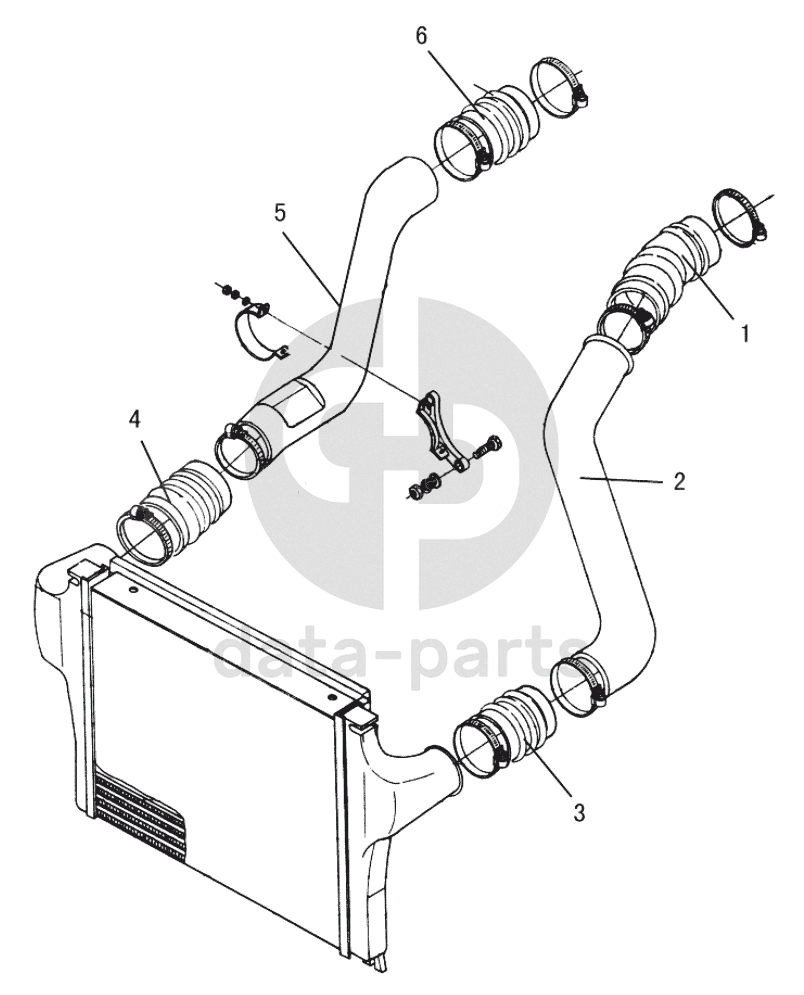 6

5

1

4

2

data-parts

3