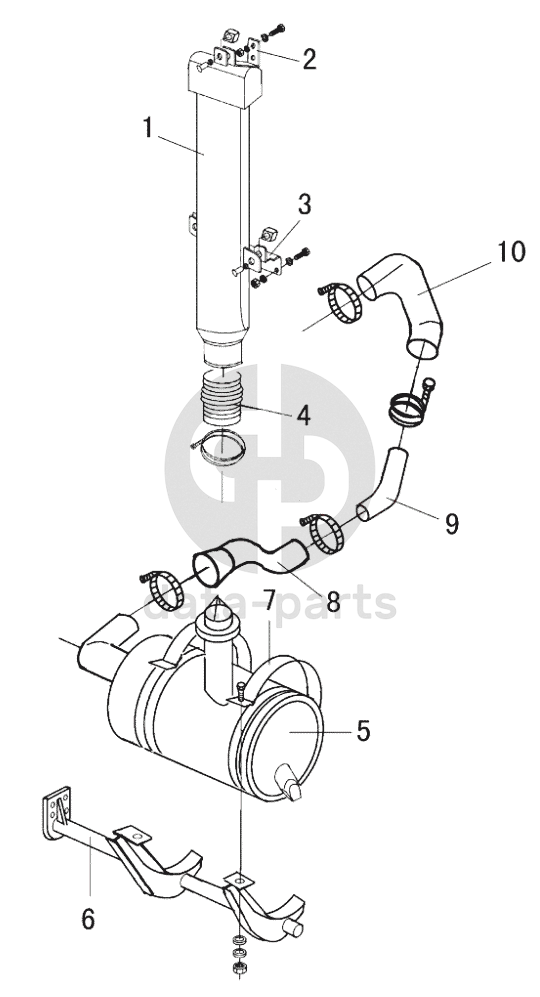 2
1
3
10
4
9
8
7
data-parts
5
6