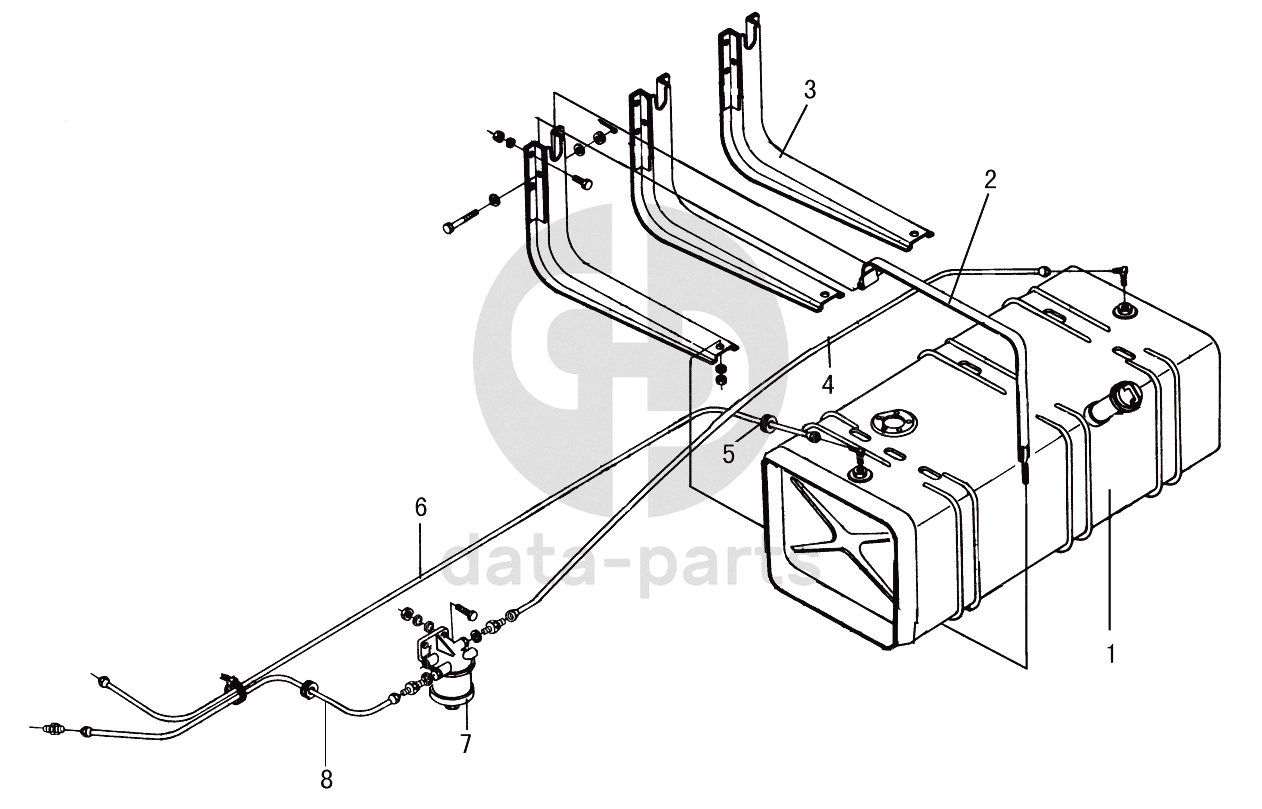 3
2
4
5
6
data-parts
1
7
8