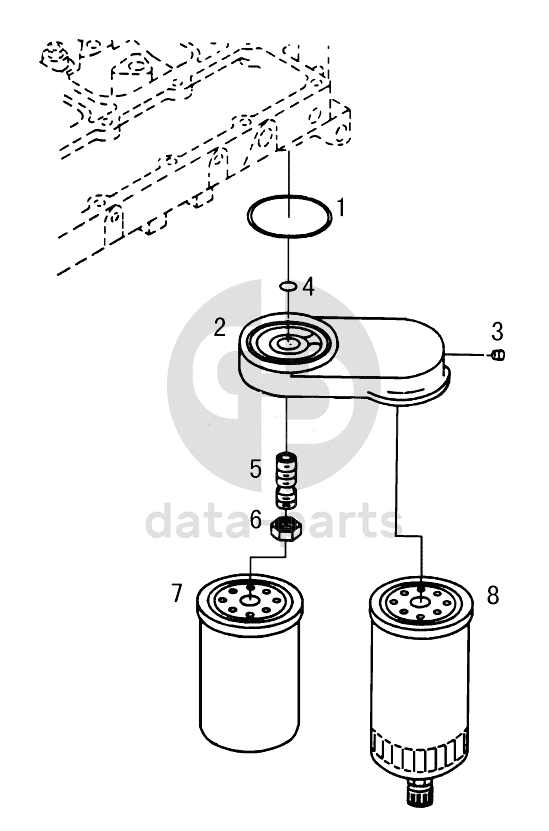 1
4
2
3
5
6
data-parts
7
8