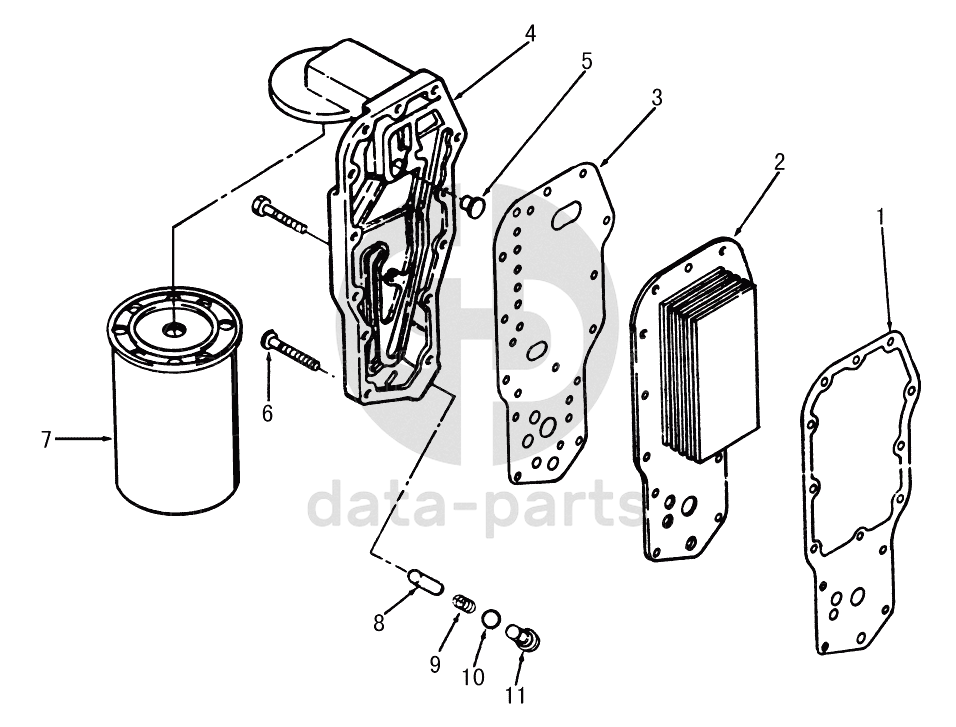 4
5
3
2
1
6
7
data-parts
8
9
10
11