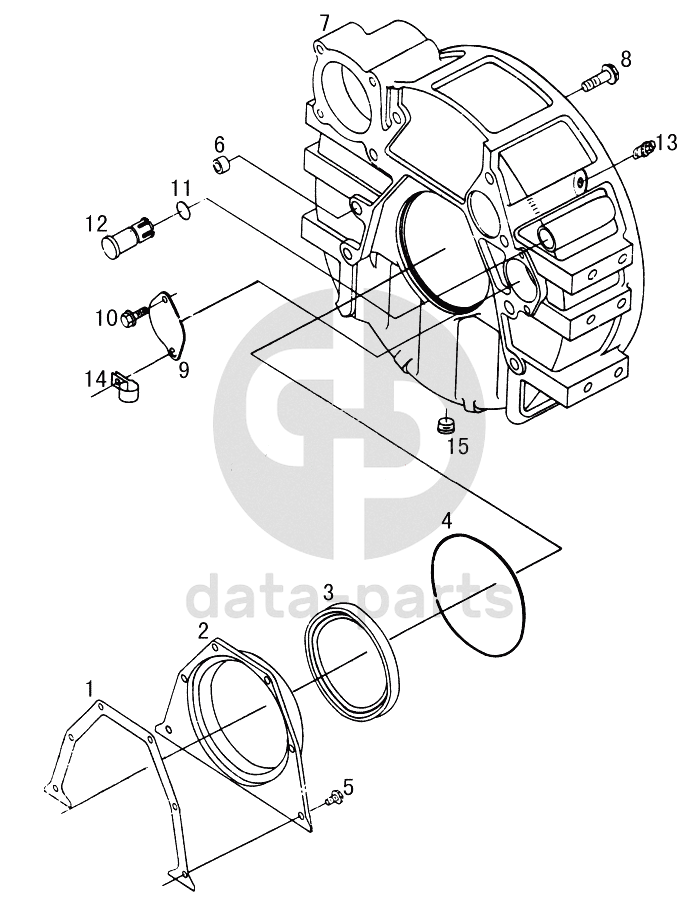 7
8
13
6
11
12
10
9
14
15
4
data-parts
3
2
1
5