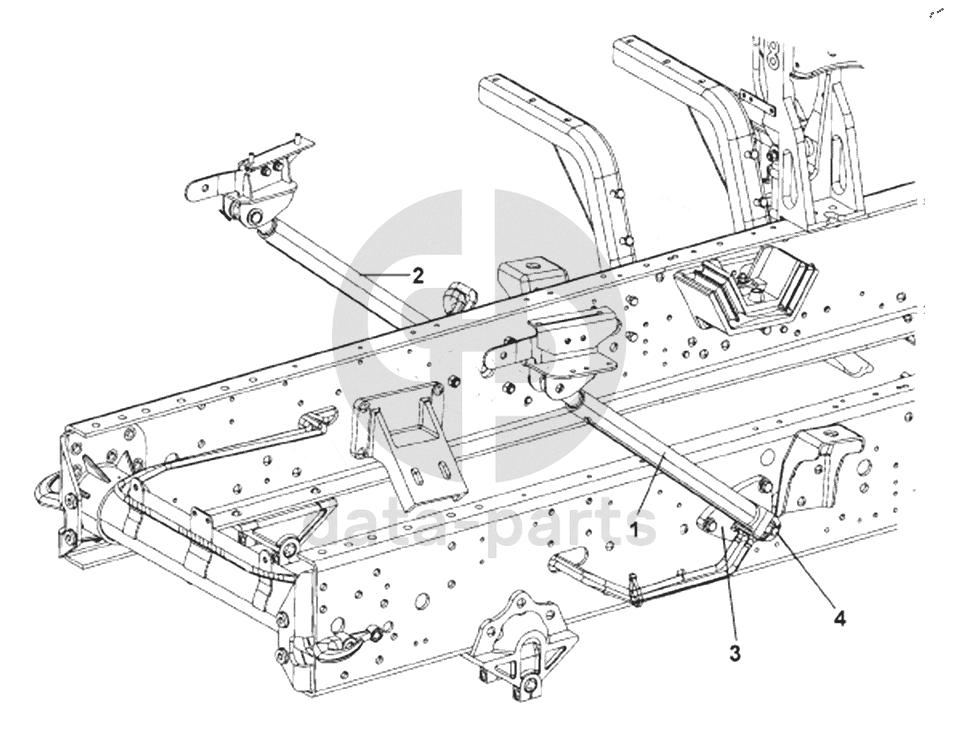 2

data-parts

1

4

3