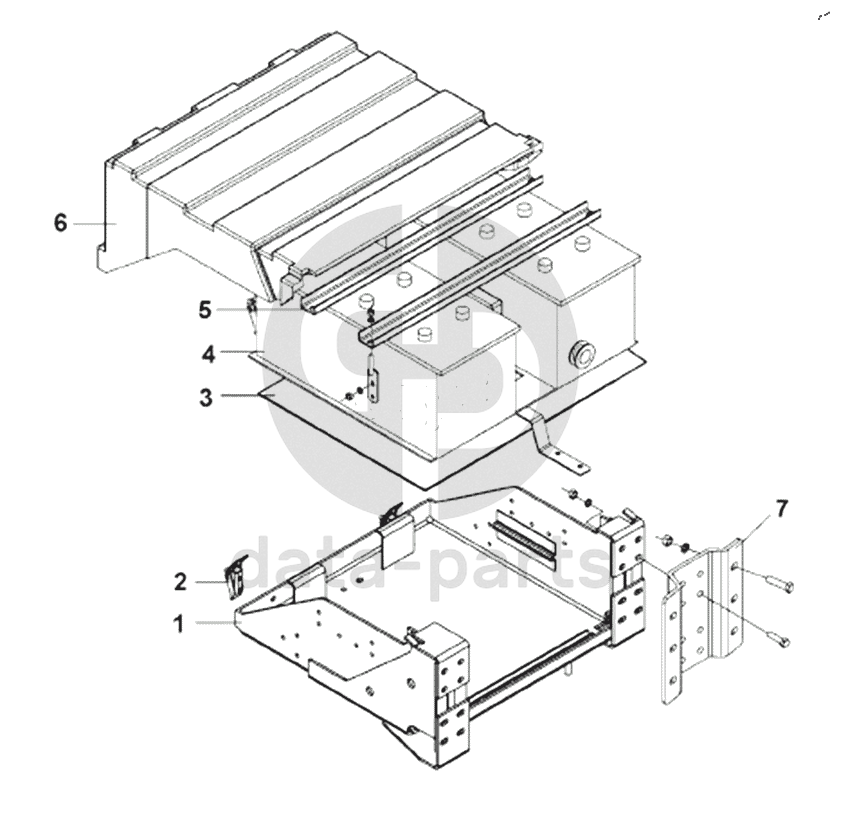 6
5
4
3
7
2
1
data-parts