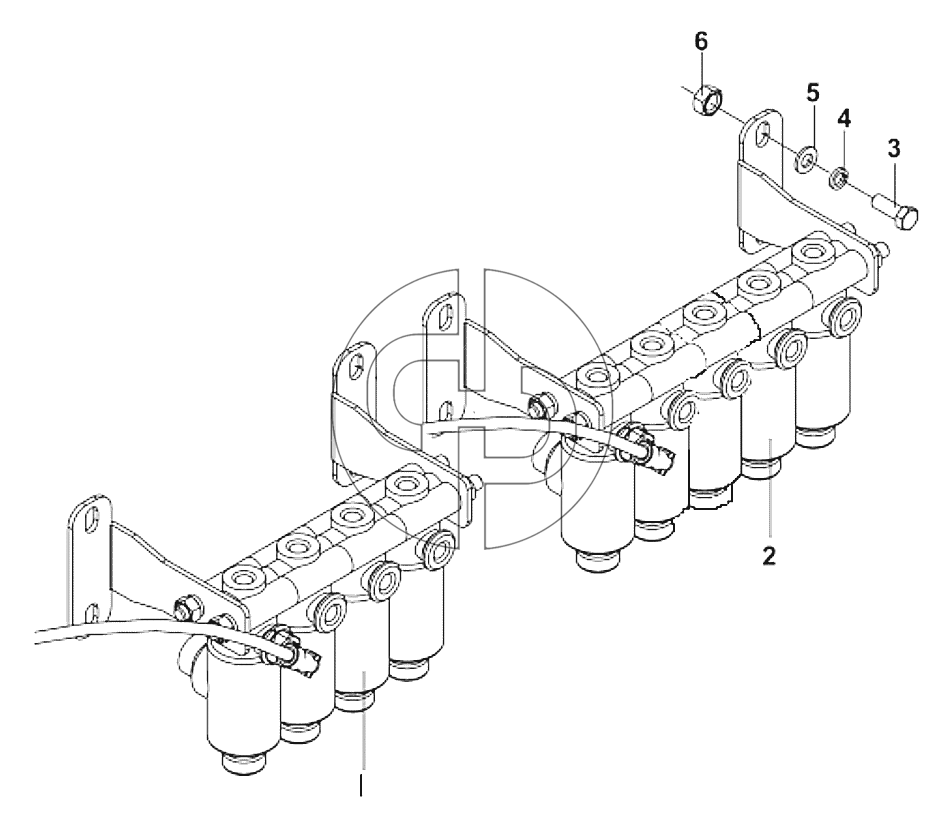 6
5
4
3
2
1