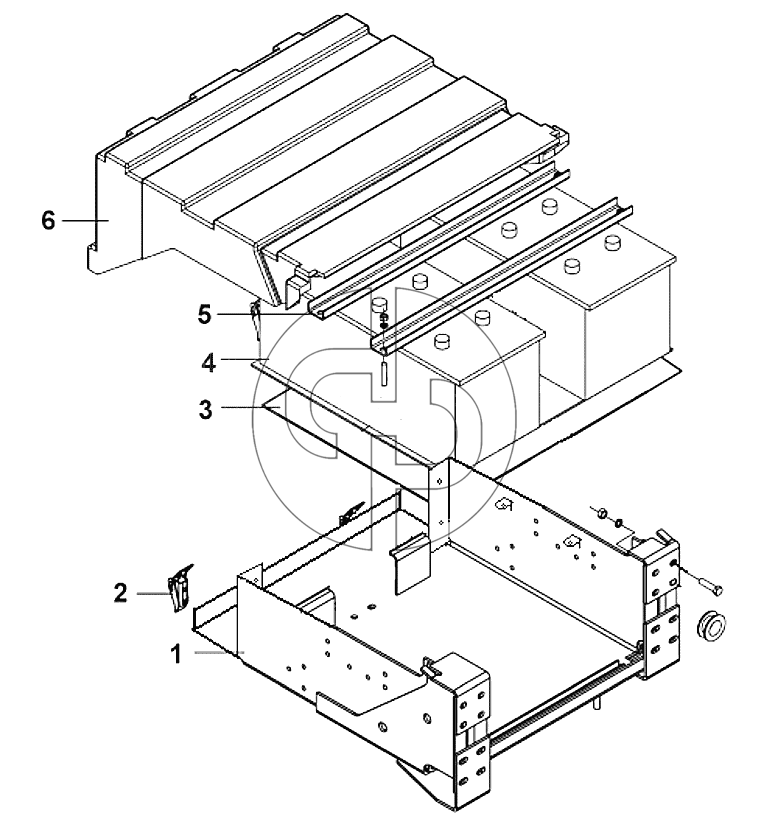 6
5
4
3
2
1