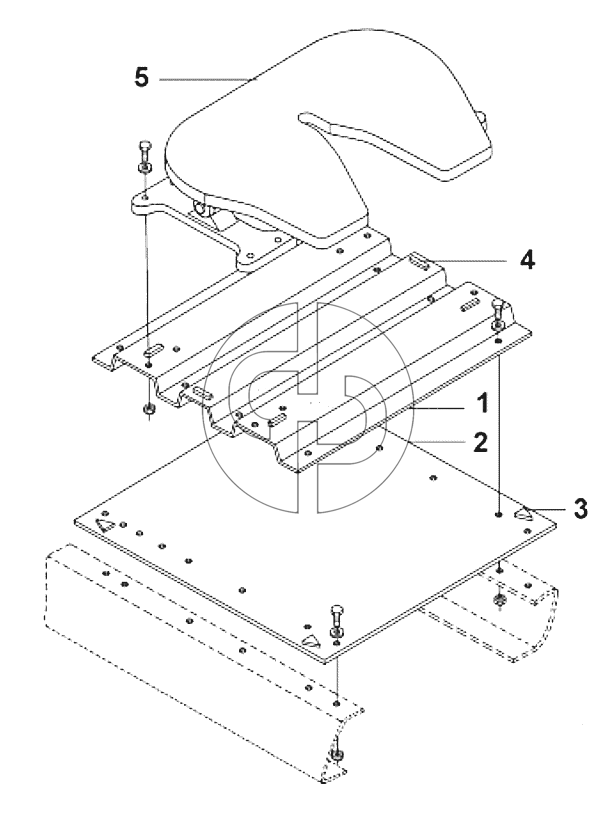 5
4
1
2
3