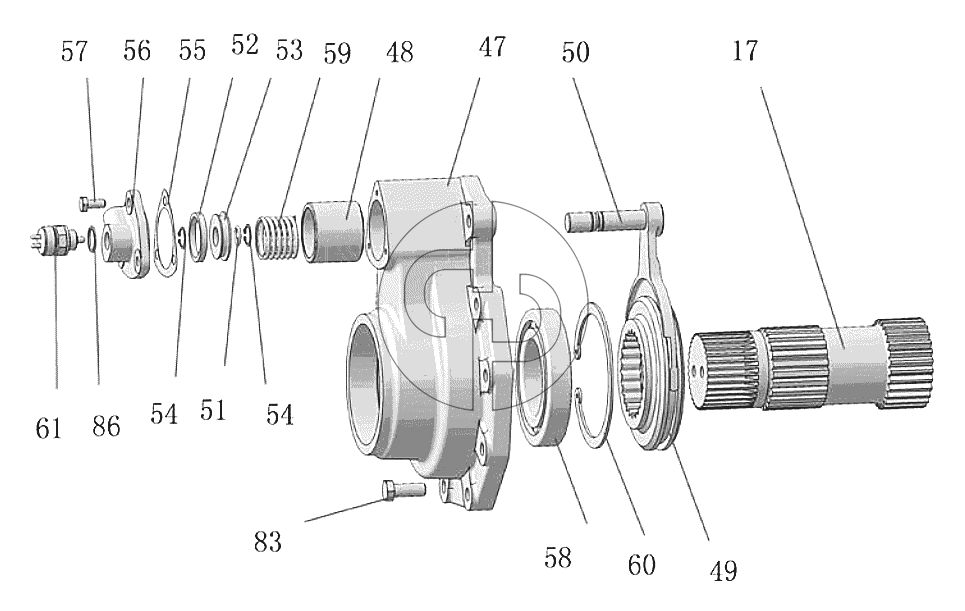 57 56 55 52 53 59 48 47 50 17

61 86 54 51 54

83

58 60 49