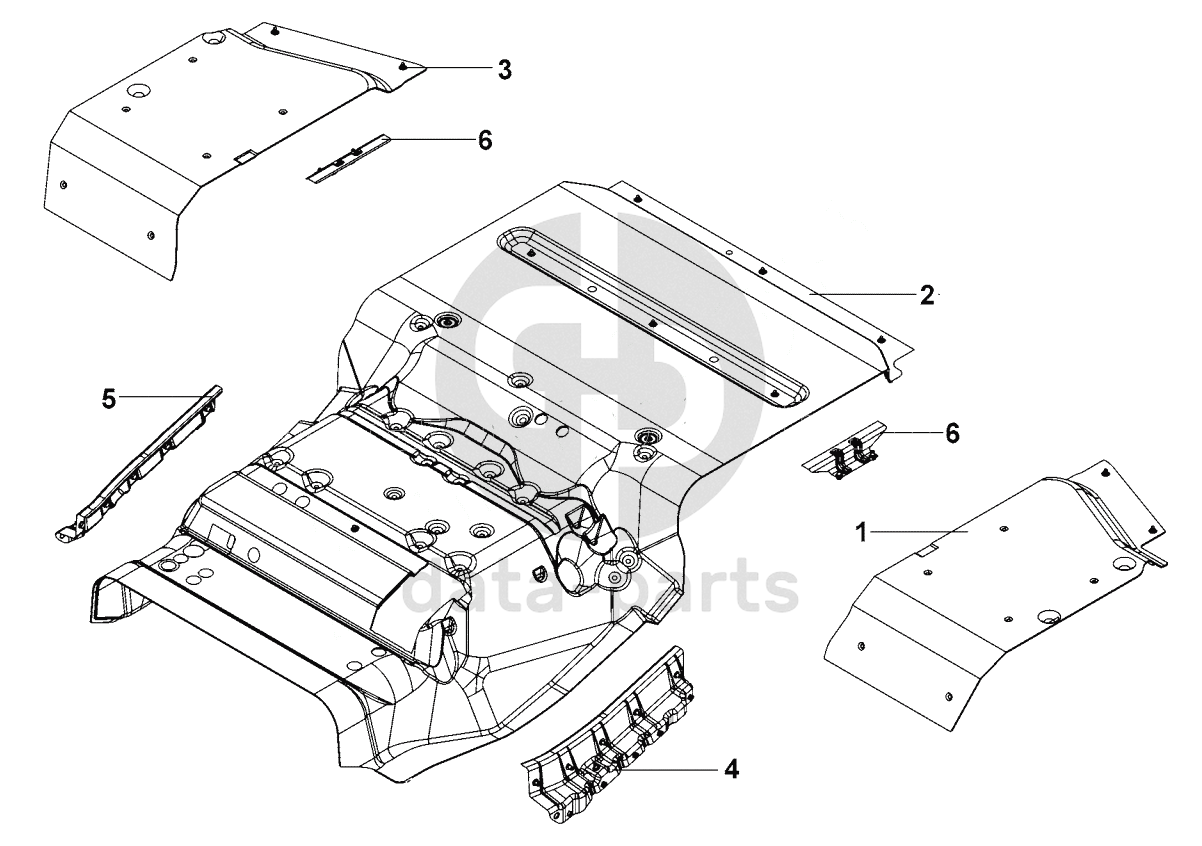 3
6
2
5
6
1
data-parts
4