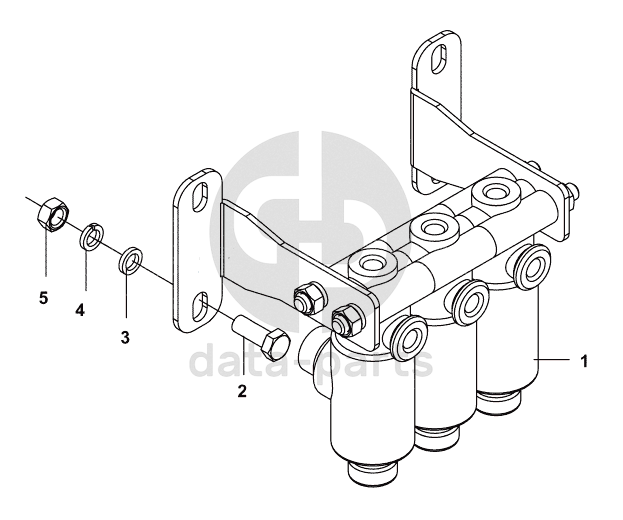 5
4
3
2
1
data-parts