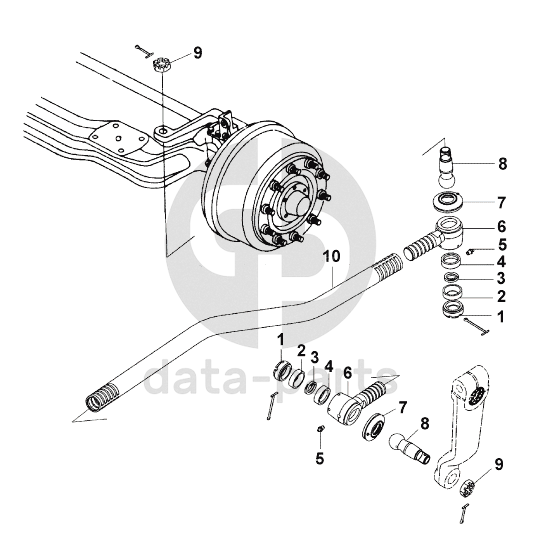 9
8
7
6
5
4
3
2
1
10
1
2
3
4
6
7
8
5
9
data-parts