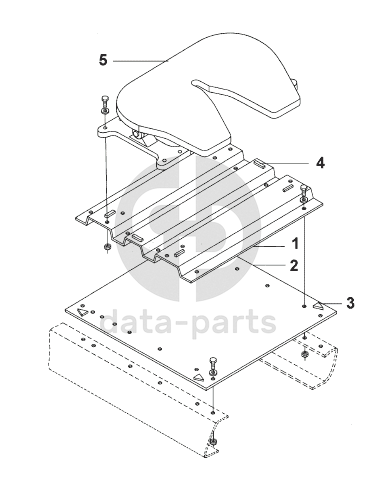 5
4
1
2
3
data-parts