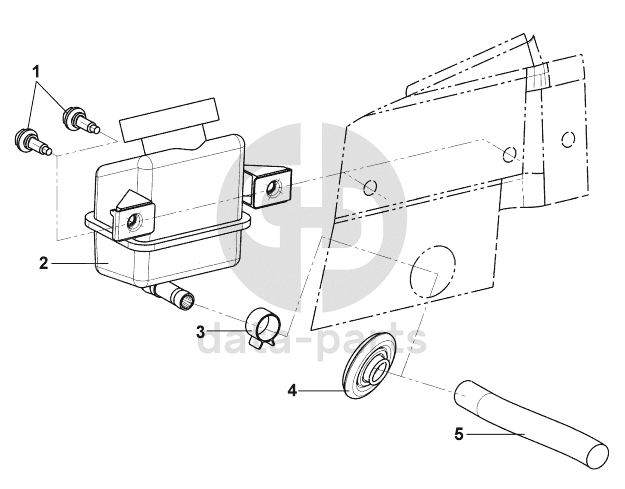 1
2
3
4
5
data-parts