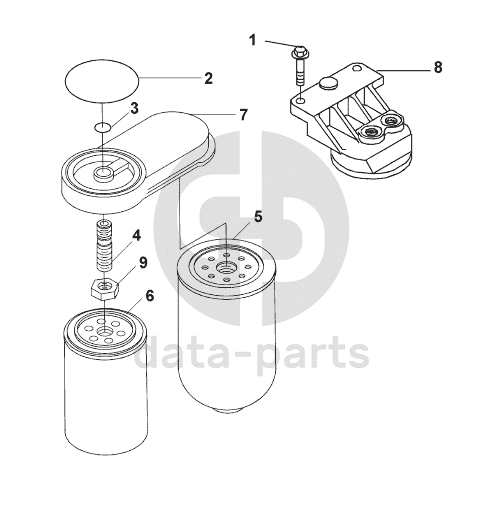 1
8
2
3
7
5
4
9
6
data-parts