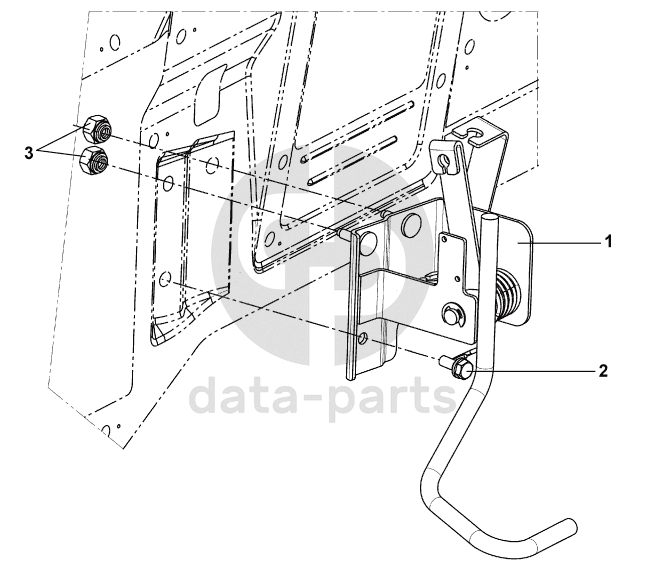 3
1
2
data-parts