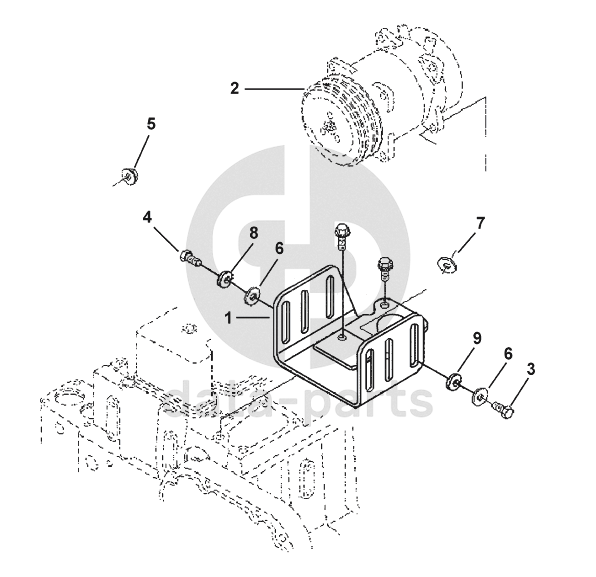 2

5

4

8

6

7

1

9

6

3

data-parts