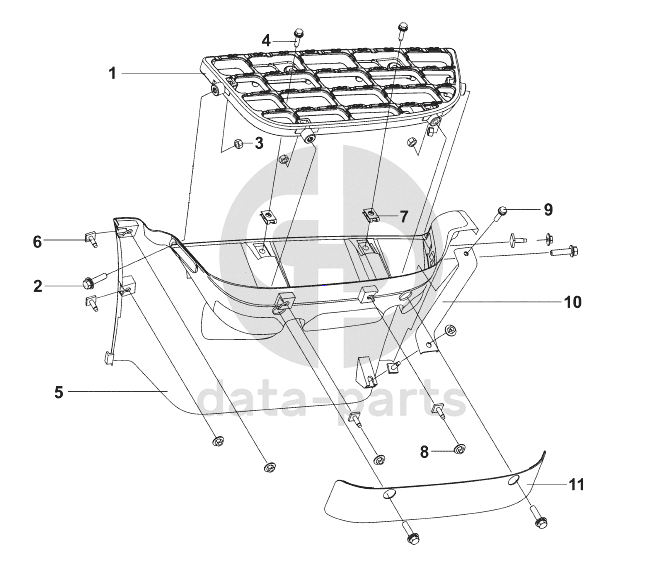 4
1
3
7
9
6
2
10
5
data-parts
8
11