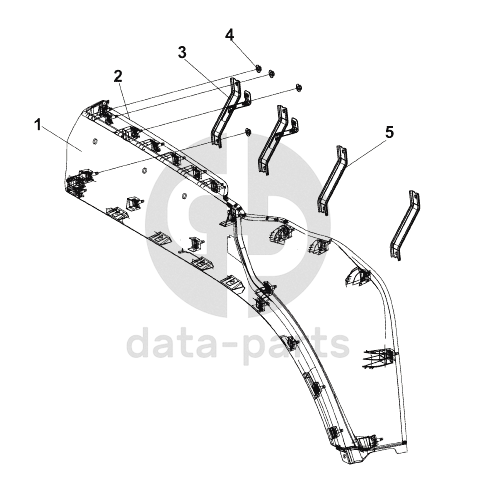 4
3
2
1
5
data-parts