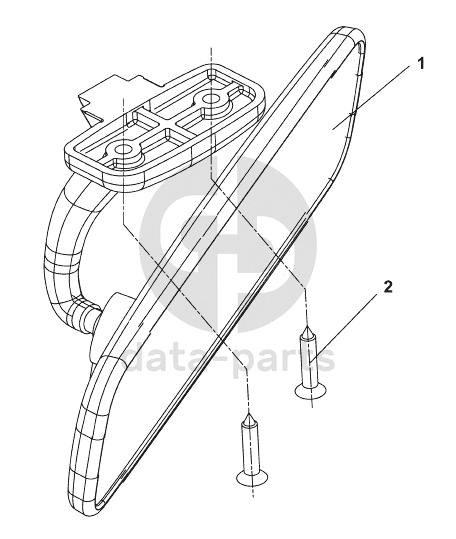 1

2

data-parts