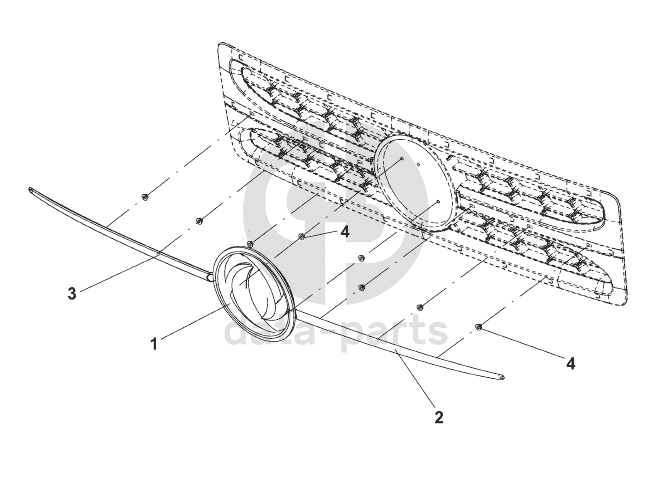 4
3
1
data-parts
4
2