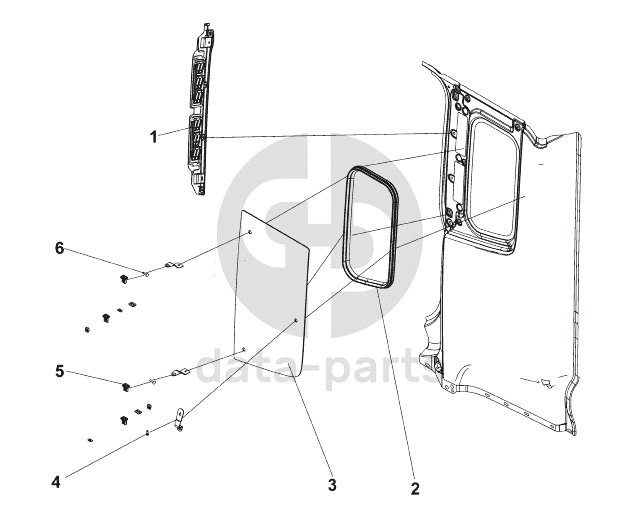 1
6
5
4
3
2
data-parts