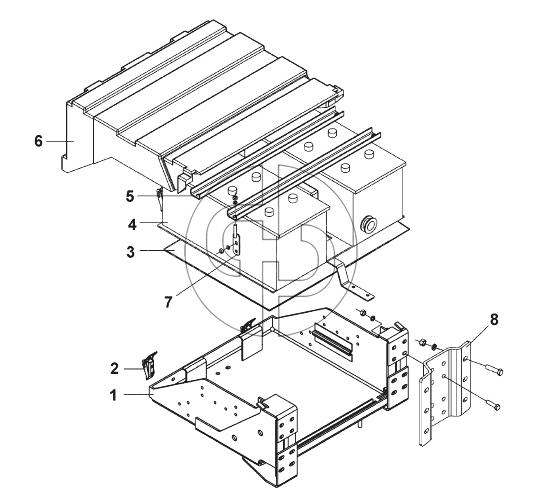 6
5
4
3
7
8
2
1