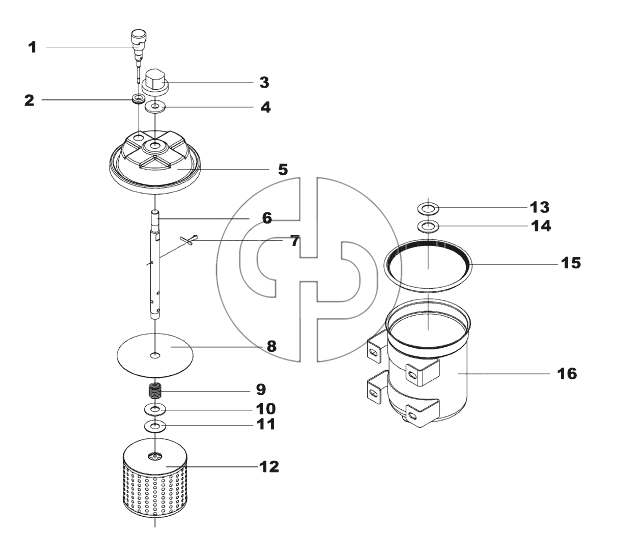 1
2
3
4
5
6
7
8
9
10
11
12
13
14
15
16