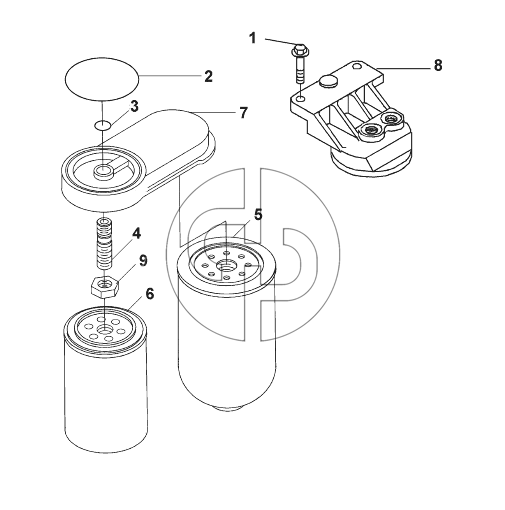 1
8
2
3
7
5
4
9
6