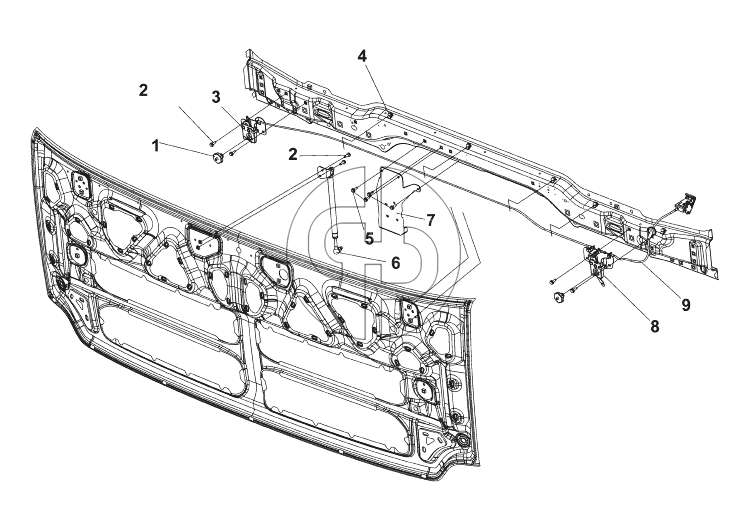 2
3
4
1
2
7
5
6
9
8