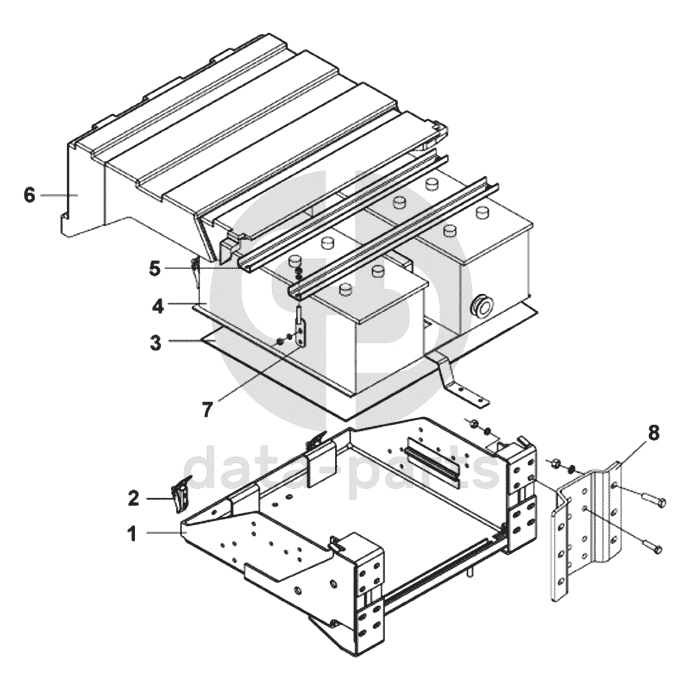 6
5
4
3
7
8
2
1
data-parts